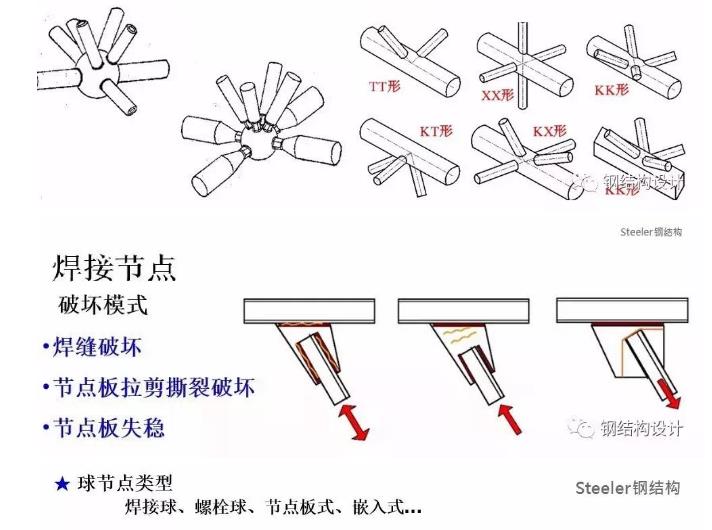 TT形
XX形
KK形
KT形
KX形
KK形
钢结构设计
Steeler钢结构

焊接节点
破坏模式
•焊缝破坏
•节点板拉剪撕裂破坏
•节点板失稳
钢结构设计
★ 球节点类型
焊接球、螺栓球、节点板式、嵌入式...
Steeler钢结构